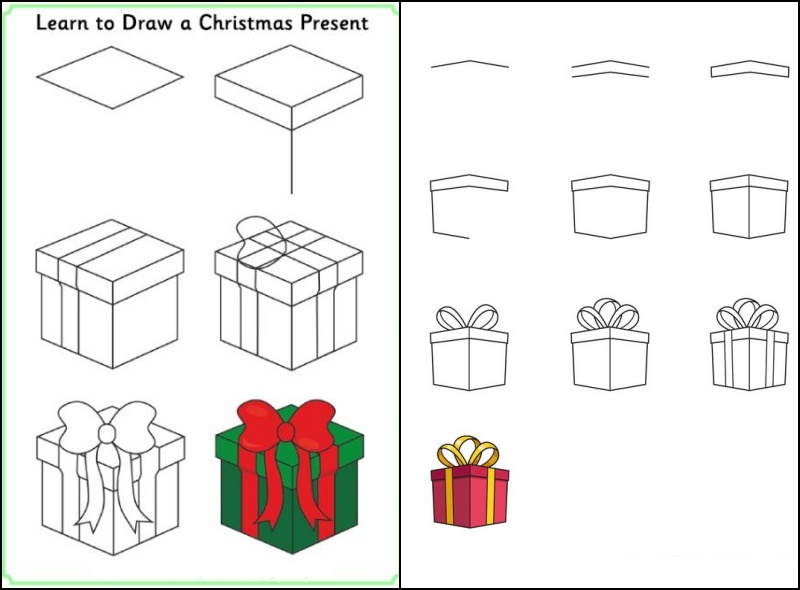 Learn to Draw a Christmas Present