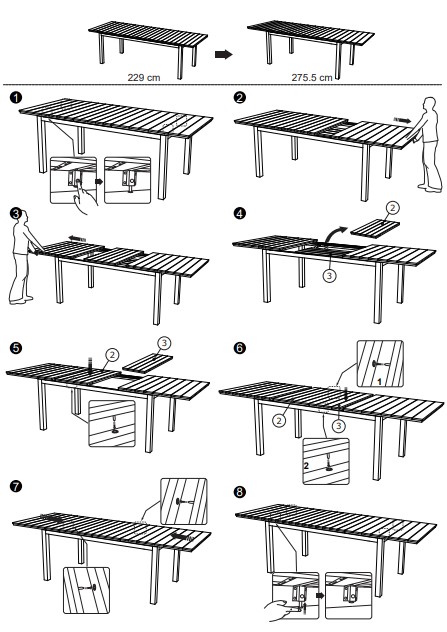 229 cm
275.5 cm

1

2

3

4
2
3

5
2
3

6
1
2
3
2

7

8