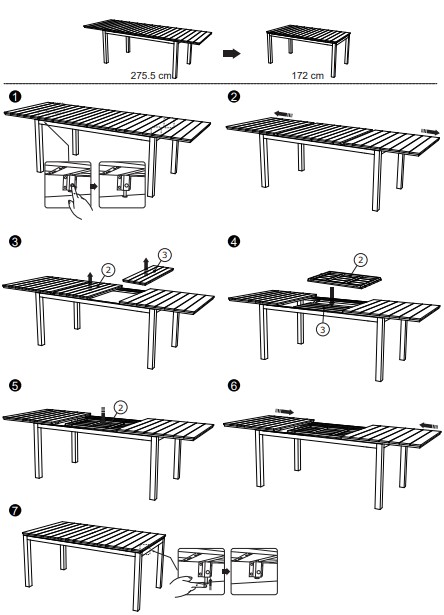 275.5 cm

172 cm

1

2

3

2

3

4

2

3

5

2

6

7